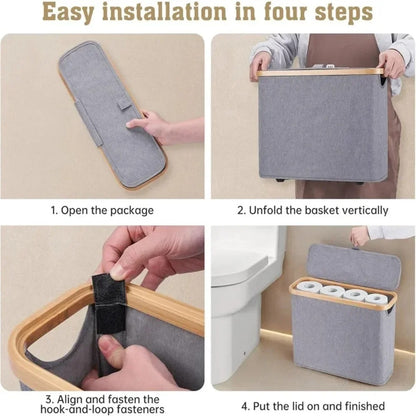 Easy installation in four steps

1. Open the package

2. Unfold the basket vertically

3. Align and fasten the hook-and-loop fasteners

4. Put the lid on and finished